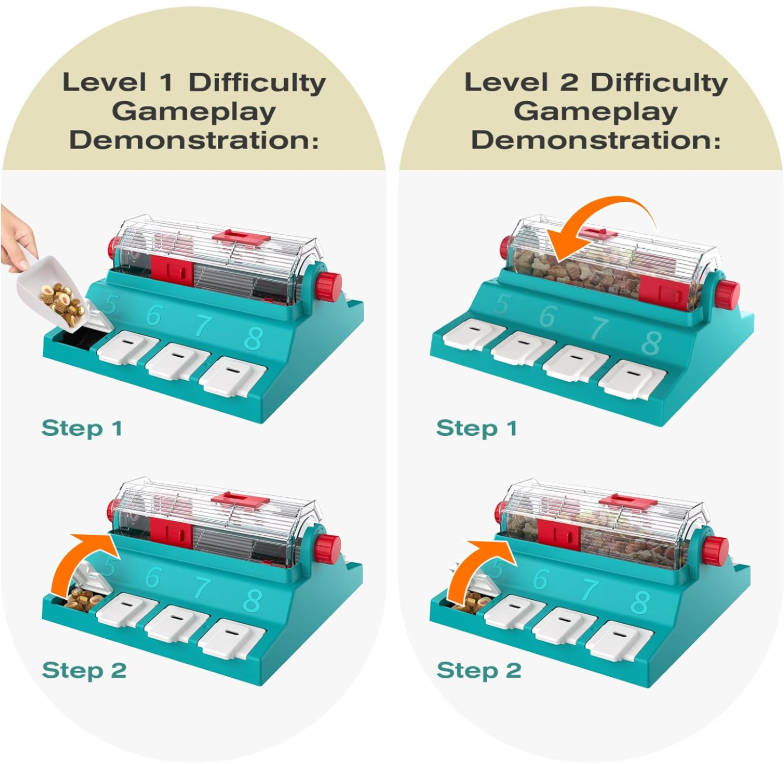 Level 1 Difficulty Gameplay Demonstration:

5 6 7 8

Step 1

5 6 7 8

Step 2

Level 2 Difficulty Gameplay Demonstration:

5 6 7 8

Step 1

5 6 7 8

Step 2